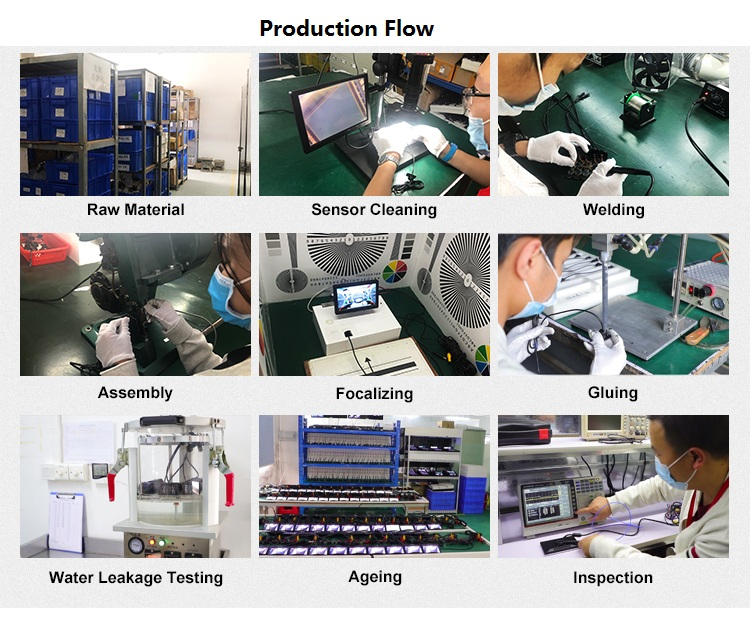 Production Flow

Raw Material

Sensor Cleaning

Welding

Assembly

Focalizing

Gluing

Water Leakage Testing

Ageing

Inspection